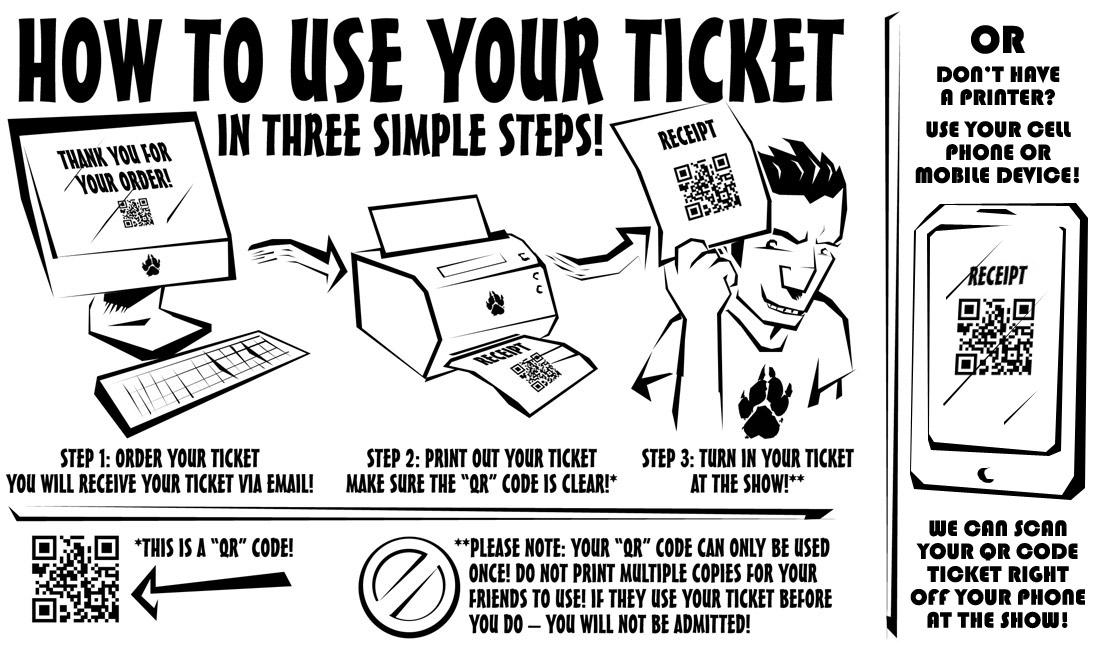 HOW TO USE YOUR TICKET
IN THREE SIMPLE STEPS!

THANK YOU FOR YOUR ORDER!

RECEIPT

RECEIPT

STEP 1: ORDER YOUR TICKET
YOU WILL RECEIVE YOUR TICKET VIA EMAIL!

STEP 2: PRINT OUT YOUR TICKET
MAKE SURE THE "QR" CODE IS CLEAR!*

STEP 3: TURN IN YOUR TICKET
AT THE SHOW!**

*THIS IS A "QR" CODE!

**PLEASE NOTE: YOUR "QR" CODE CAN ONLY BE USED ONCE! DO NOT PRINT MULTIPLE COPIES FOR YOUR FRIENDS TO USE! IF THEY USE YOUR TICKET BEFORE YOU DO – YOU WILL NOT BE ADMITTED!

OR
DON'T HAVE A PRINTER?
USE YOUR CELL PHONE OR MOBILE DEVICE!

RECEIPT

WE CAN SCAN YOUR QR CODE TICKET RIGHT OFF YOUR PHONE AT THE SHOW!